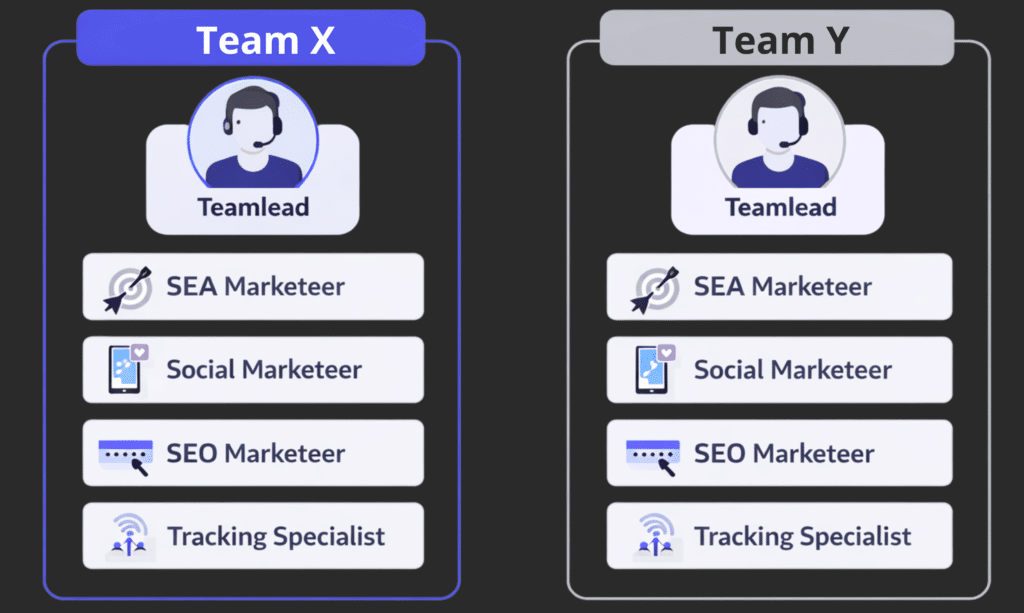 Team X

Teamlead

SEA Marketeer

Social Marketeer

SEO Marketeer

Tracking Specialist

Team Y

Teamlead

SEA Marketeer

Social Marketeer

SEO Marketeer

Tracking Specialist